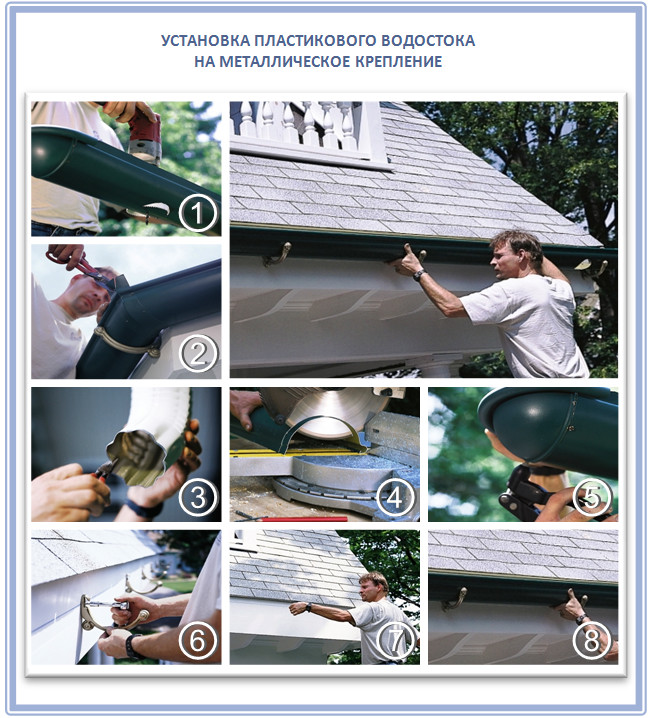 УСТАНОВКА ПЛАСТИКОВОГО ВОДОСТОКА
НА МЕТАЛЛИЧЕСКОЕ КРЕПЛЕНИЕ

1

2

3

4

5

6

7

8